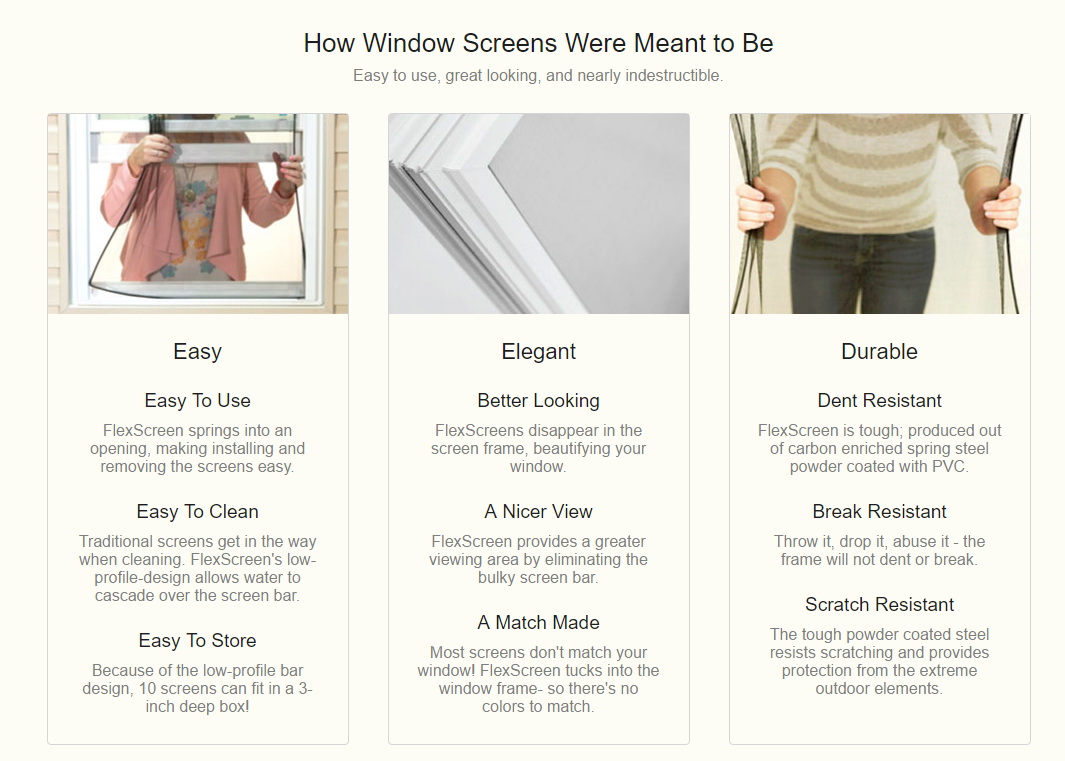 How Window Screens Were Meant to Be

Easy to use, great looking, and nearly indestructible.

Easy

Easy To Use

FlexScreen springs into an opening, making installing and removing the screens easy.

Easy To Clean

Traditional screens get in the way when cleaning. FlexScreen's low-profile-design allows water to cascade over the screen bar.

Easy To Store

Because of the low-profile bar design, 10 screens can fit in a 3-inch deep box!

Elegant

Better Looking

FlexScreens disappear in the screen frame, beautifying your window.

A Nicer View

FlexScreen provides a greater viewing area by eliminating the bulky screen bar.

A Match Made

Most screens don't match your window! FlexScreen tucks into the window frame- so there's no colors to match.

Durable

Dent Resistant

FlexScreen is tough; produced out of carbon enriched spring steel powder coated with PVC.

Break Resistant

Throw it, drop it, abuse it - the frame will not dent or break.

Scratch Resistant

The tough powder coated steel resists scratching and provides protection from the extreme outdoor elements.